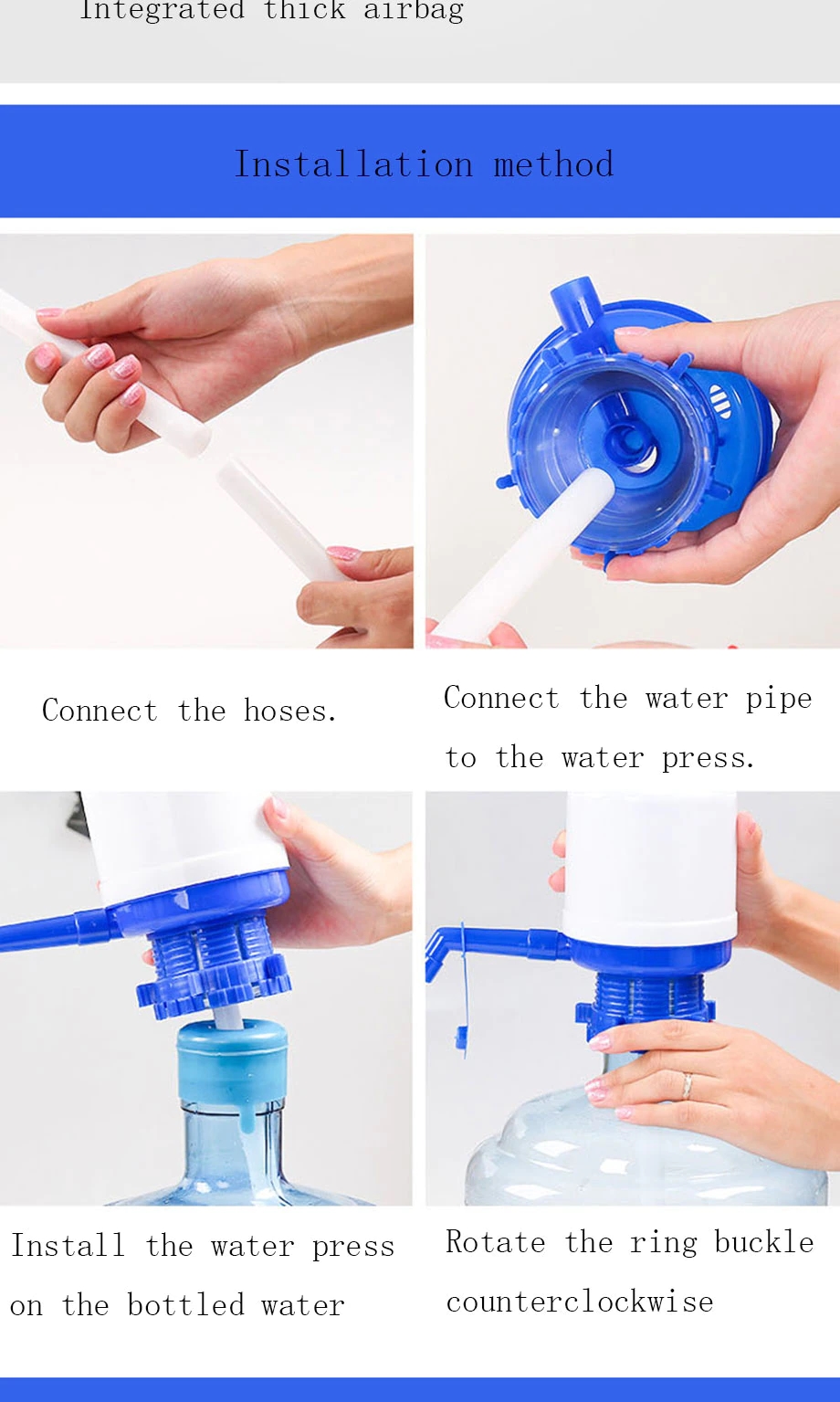 Integrated thick airbag

Installation method

Connect the hoses.

Connect the water pipe to the water press.

Install the water press on the bottled water

Rotate the ring buckle counterclockwise